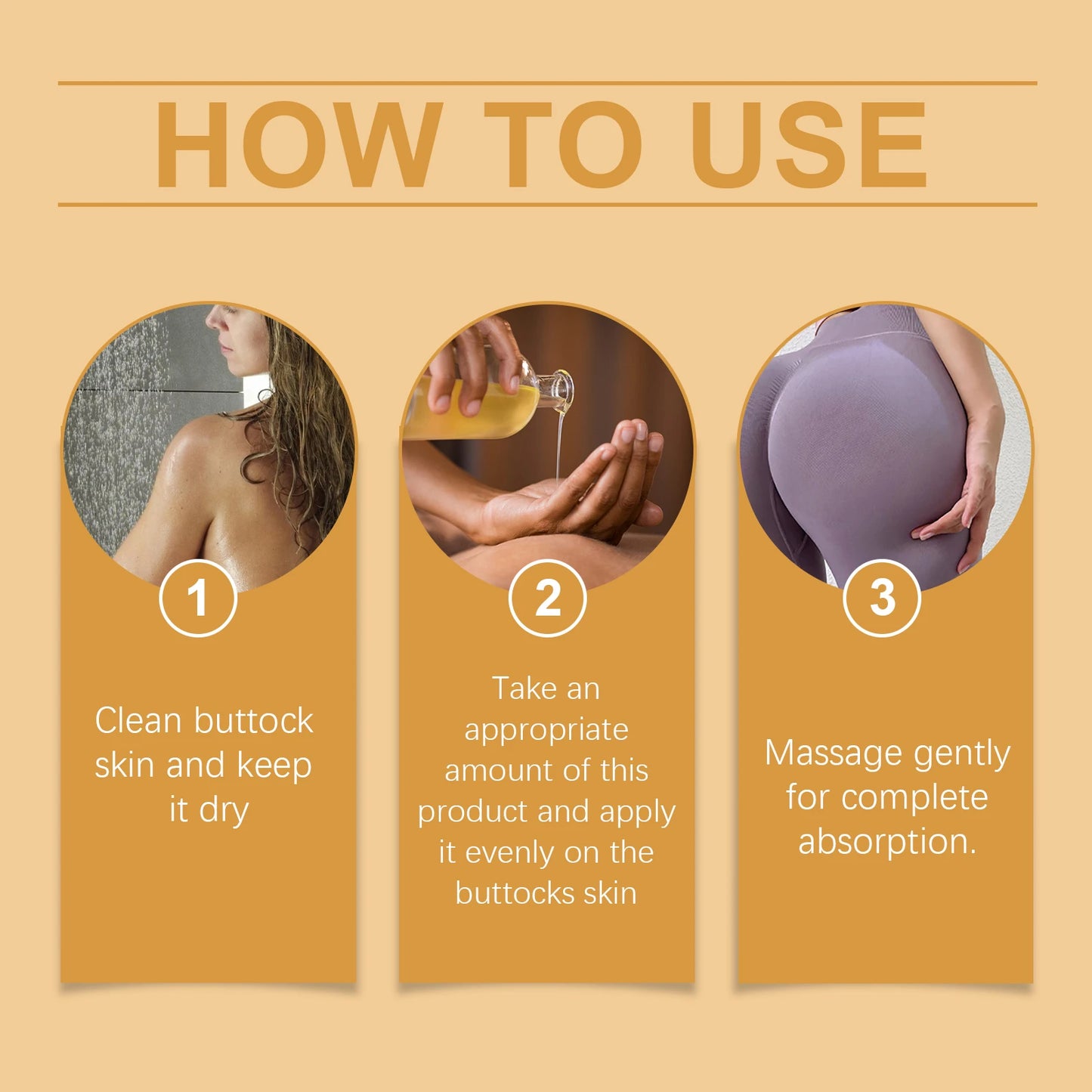 HOW TO USE

1

Clean buttock skin and keep it dry

2

Take an appropriate amount of this product and apply it evenly on the buttocks skin

3

Massage gently for complete absorption.